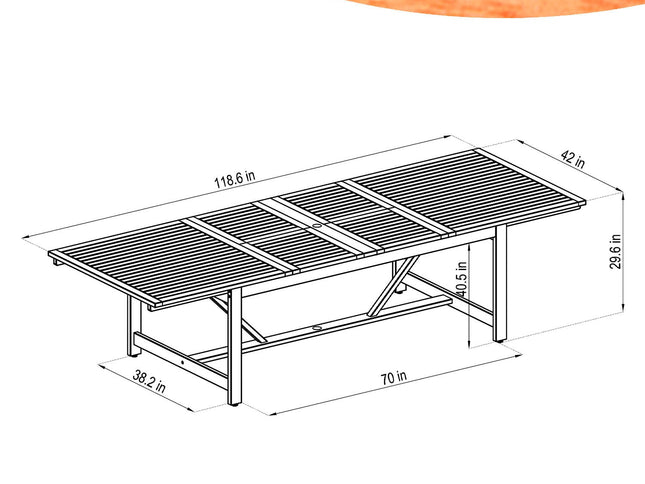 118.6 in

42 in

29.6 in

40.5 in

38.2 in

70 in