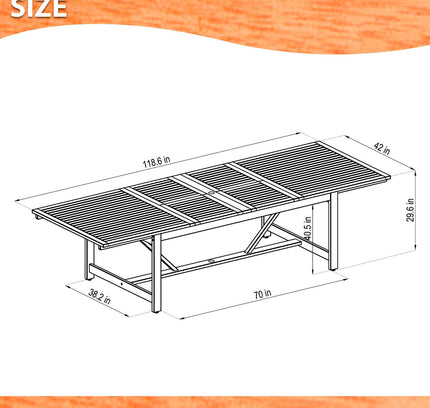 SIZE

118.6 in

42 in

29.6 in

40.5 in

38.2 in

70 in