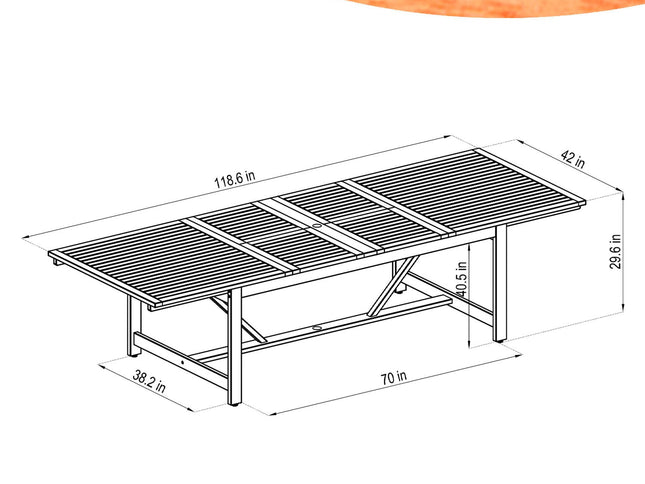 118.6 in

42 in

29.6 in

40.5 in

38.2 in

70 in