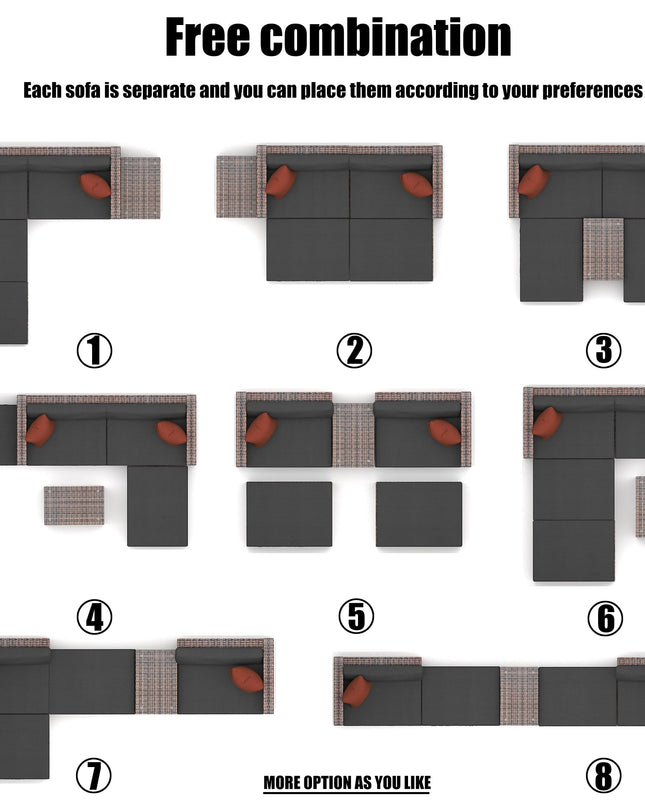 Free combination

Each sofa is separate and you can place them according to your preferences

①

②

③

④

⑤

⑥

⑦

MORE OPTION AS YOU LIKE

⑧