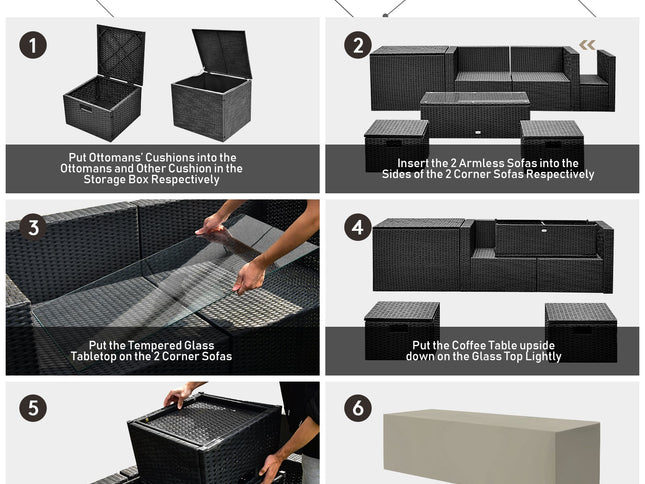 1

Put Ottomans' Cushions into the Ottomans and Other Cushion in the Storage Box Respectively

2

Insert the 2 Armless Sofas into the Sides of the 2 Corner Sofas Respectively

3

Put the Tempered Glass Tabletop on the 2 Corner Sofas

4

Put the Coffee Table upside down on the Glass Top Lightly

5

6