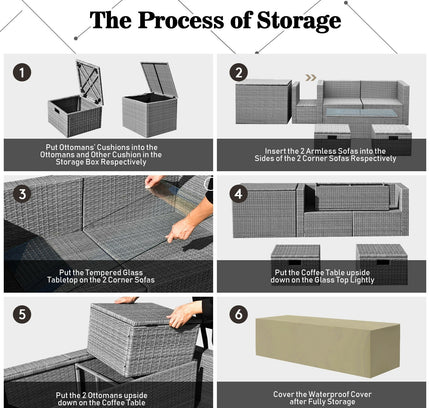 The Process of Storage

1

Put Ottomans' Cushions into the Ottomans and Other Cushion in the Storage Box Respectively

2

Insert the 2 Armless Sofas into the Sides of the 2 Corner Sofas Respectively

3

Put the Tempered Glass Tabletop on the 2 Corner Sofas

4

Put the Coffee Table upside down on the Glass Top Lightly

5

Put the 2 Ottomans upside down on the Coffee Table

6

Cover the Waterproof Cover after Fully Storage