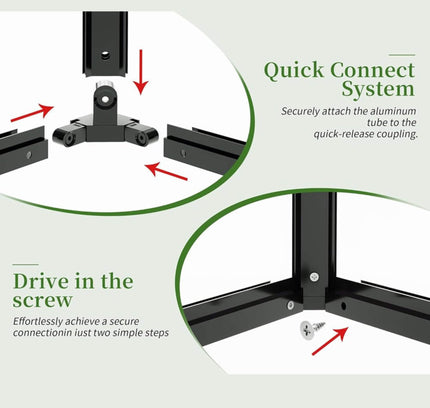 Quick Connect System

Securely attach the aluminum tube to the quick-release coupling.

Drive in the screw

Effortlessly achieve a secure connectionin iust two simple steps