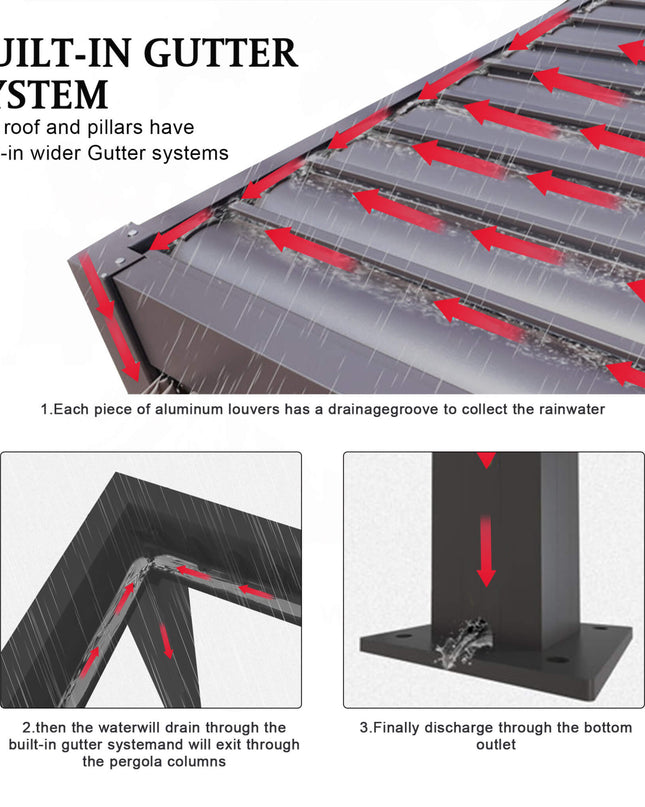 UILT-IN GUTTER
YSTEM
roof and pillars have
-in wider Gutter systems

1.Each piece of aluminum louvers has a drainagegroove to collect the rainwater

2.then the waterwill drain through the built-in gutter systemand will exit through the pergola columns

3.Finally discharge through the bottom outlet