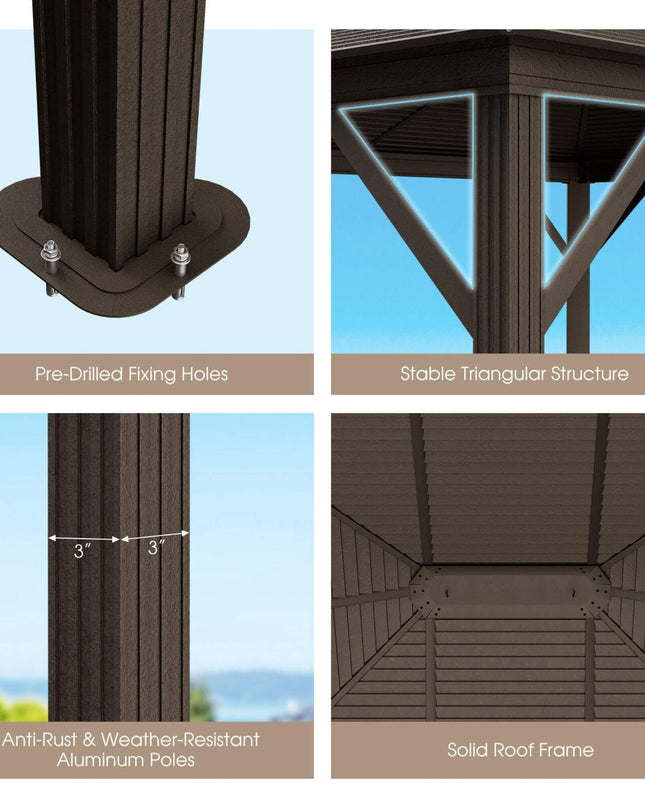 Pre-Drilled Fixing Holes

Stable Triangular Structure

3″ 3″

Anti-Rust & Weather-Resistant Aluminum Poles

Solid Roof Frame