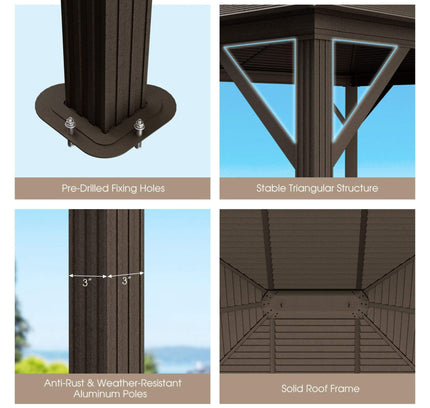 Pre-Drilled Fixing Holes

Stable Triangular Structure

3"

3"

Anti-Rust & Weather-Resistant Aluminum Poles

Solid Roof Frame